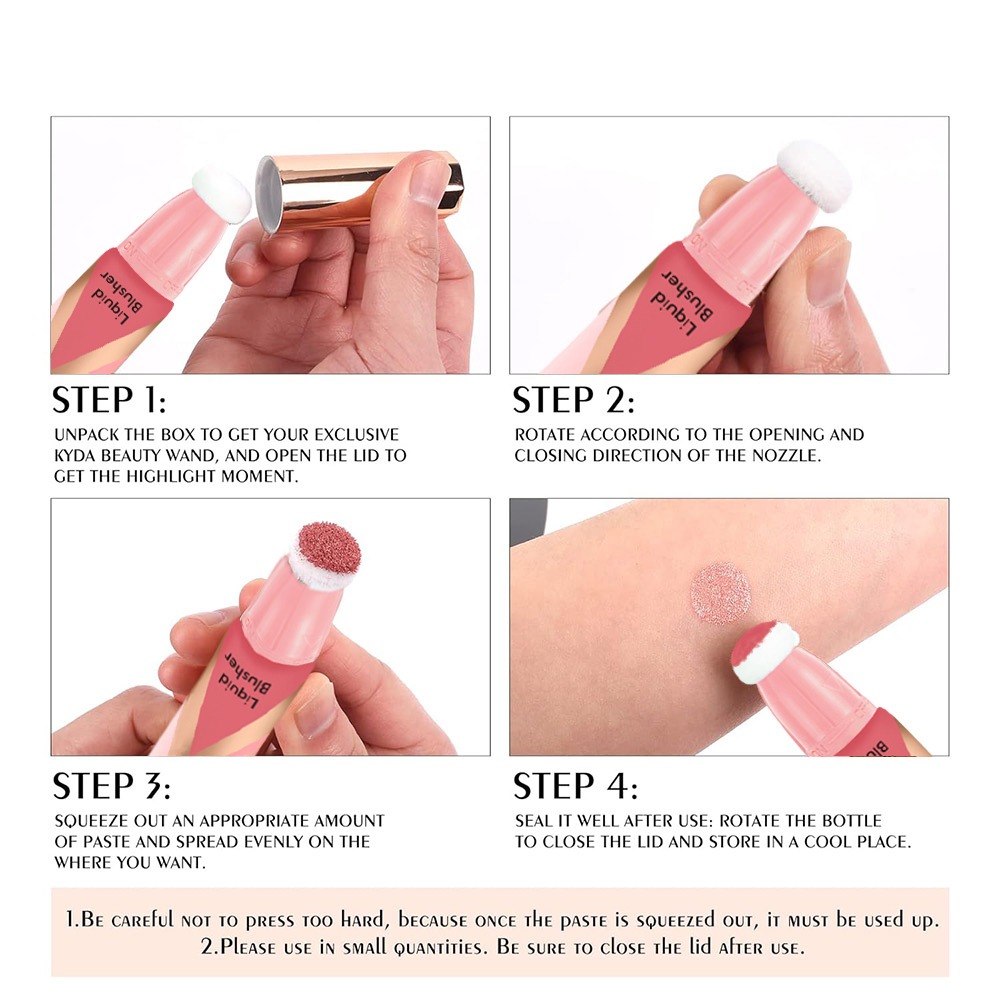 Liquid Blusher

STEP 1:

UNPACK THE BOX TO GET YOUR EXCLUSIVE KYDA BEAUTY WAND, AND OPEN THE LID TO GET THE HIGHLIGHT MOMENT.

Liquid Blusher

STEP 2:

ROTATE ACCORDING TO THE OPENING AND CLOSING DIRECTION OF THE NOZZLE.

Liquid Blusher

STEP 3:

SQUEEZE OUT AN APPROPRIATE AMOUNT OF PASTE AND SPREAD EVENLY ON THE WHERE YOU WANT.

STEP 4:

SEAL IT WELL AFTER USE: ROTATE THE BOTTLE TO CLOSE THE LID AND STORE IN A COOL PLACE.

1.Be careful not to press too hard, because once the paste is squeezed out, it must be used up.
2.Please use in small quantities. Be sure to close the lid after use.